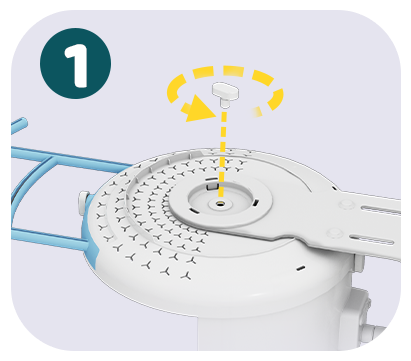 1