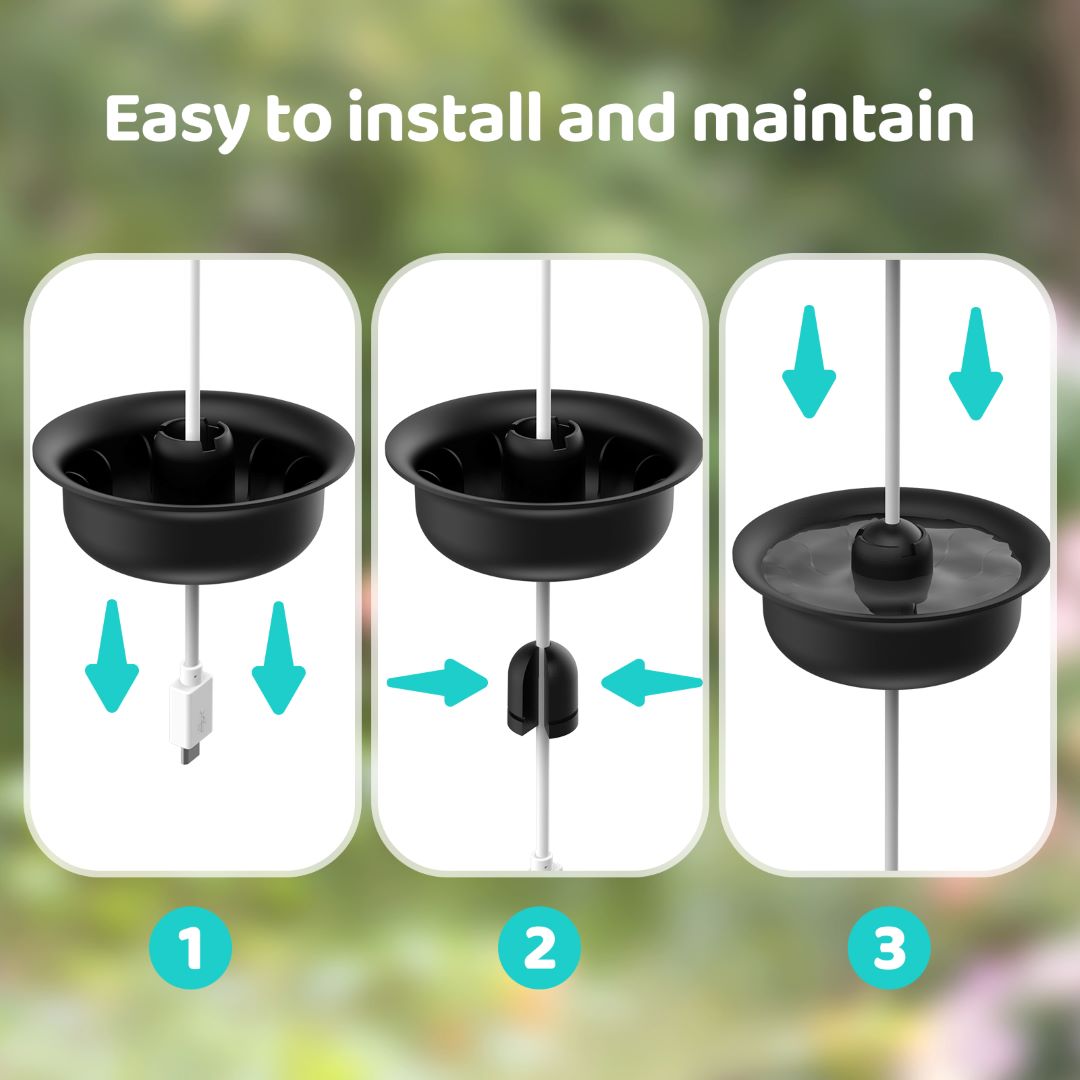 Easy to install and maintain

1

2

3