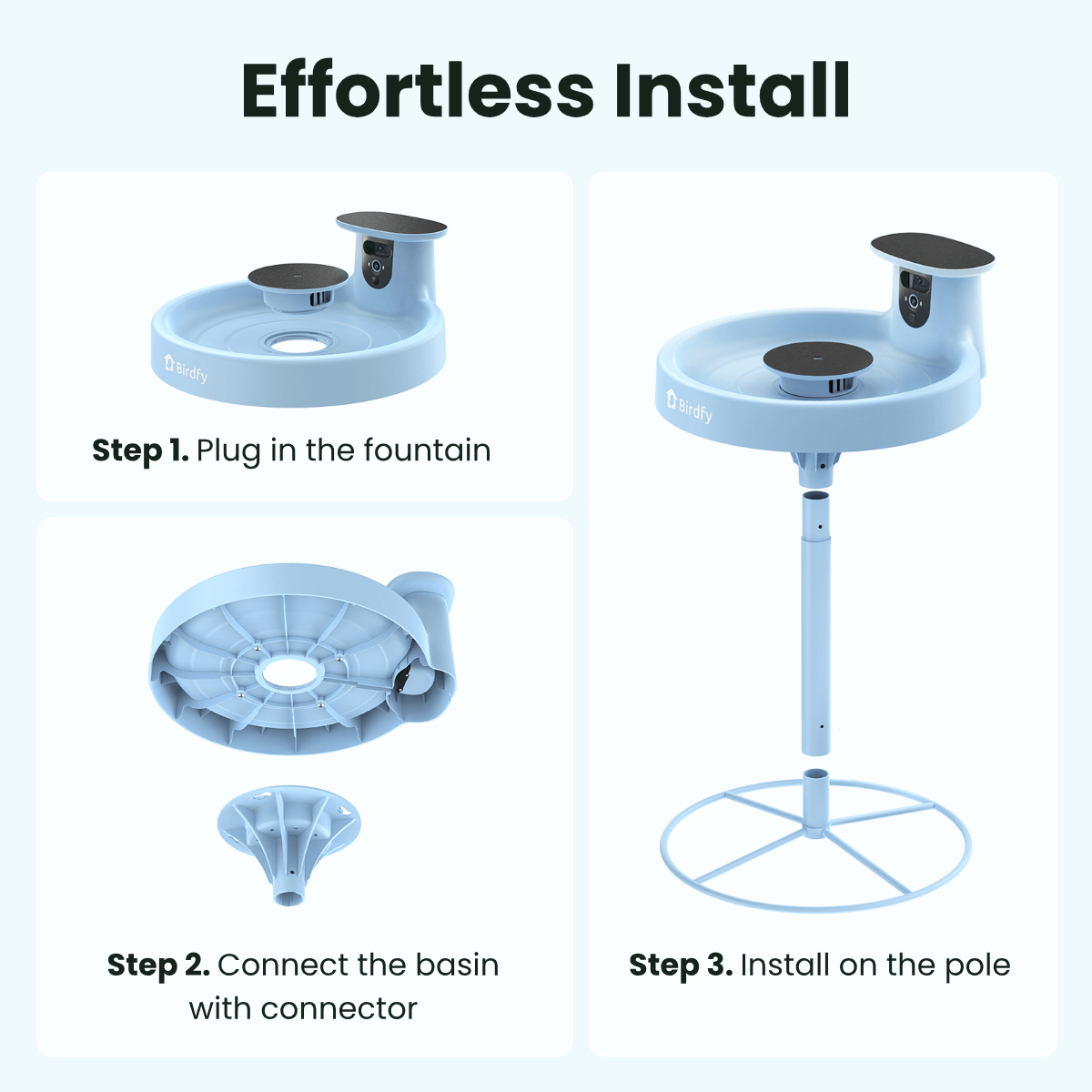 Effortless Install

Birdfy

Step 1. Plug in the fountain

Step 2. Connect the basin with connector

Birdfy

Step 3. Install on the pole