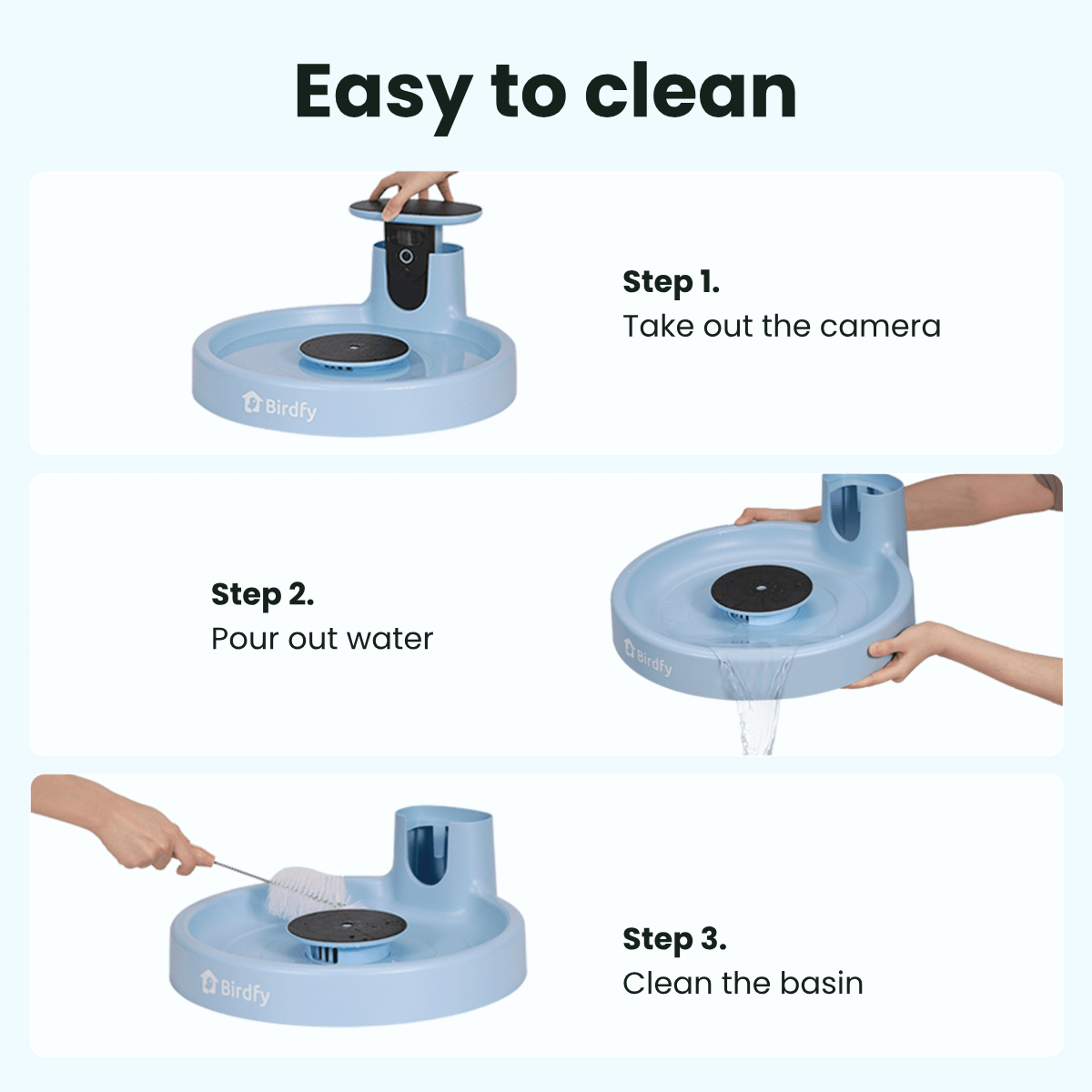 Easy to clean

Birdfy

Step 1.
Take out the camera

Step 2.
Pour out water

Birdfy

Birdfy

Step 3.
Clean the basin