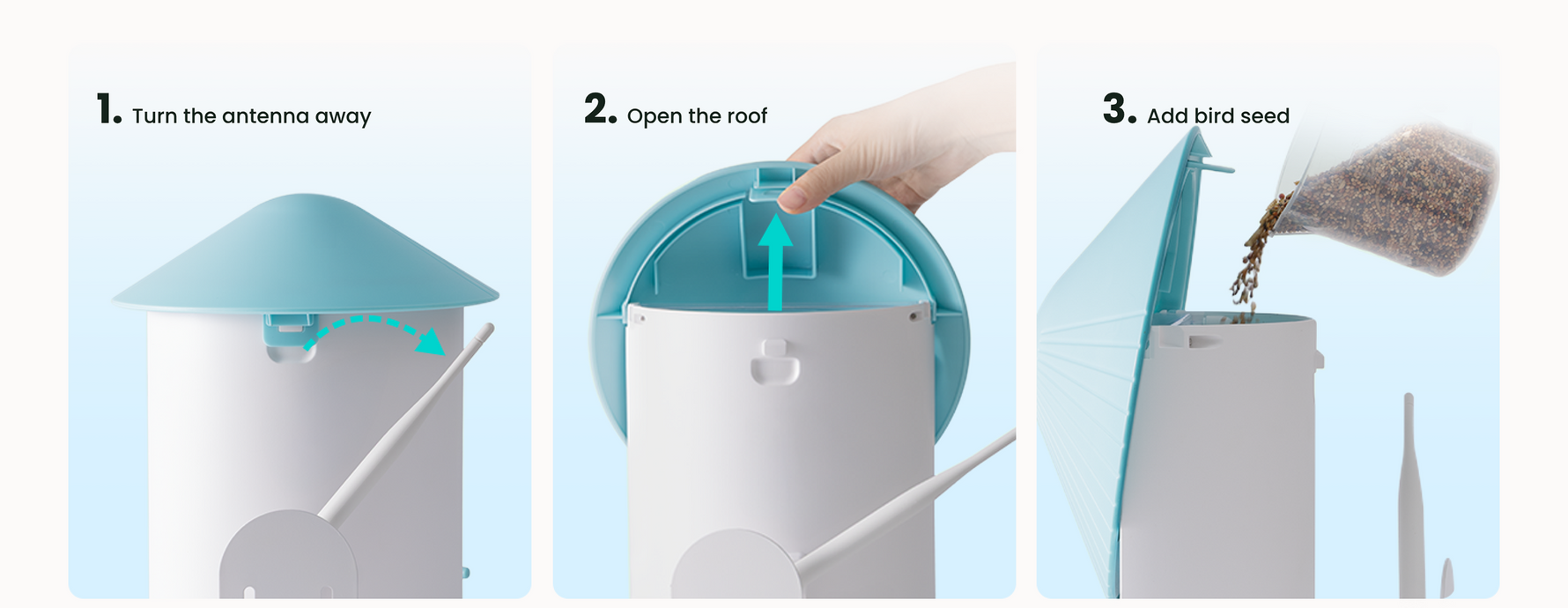 1. Turn the antenna away

2. Open the roof

3. Add bird seed