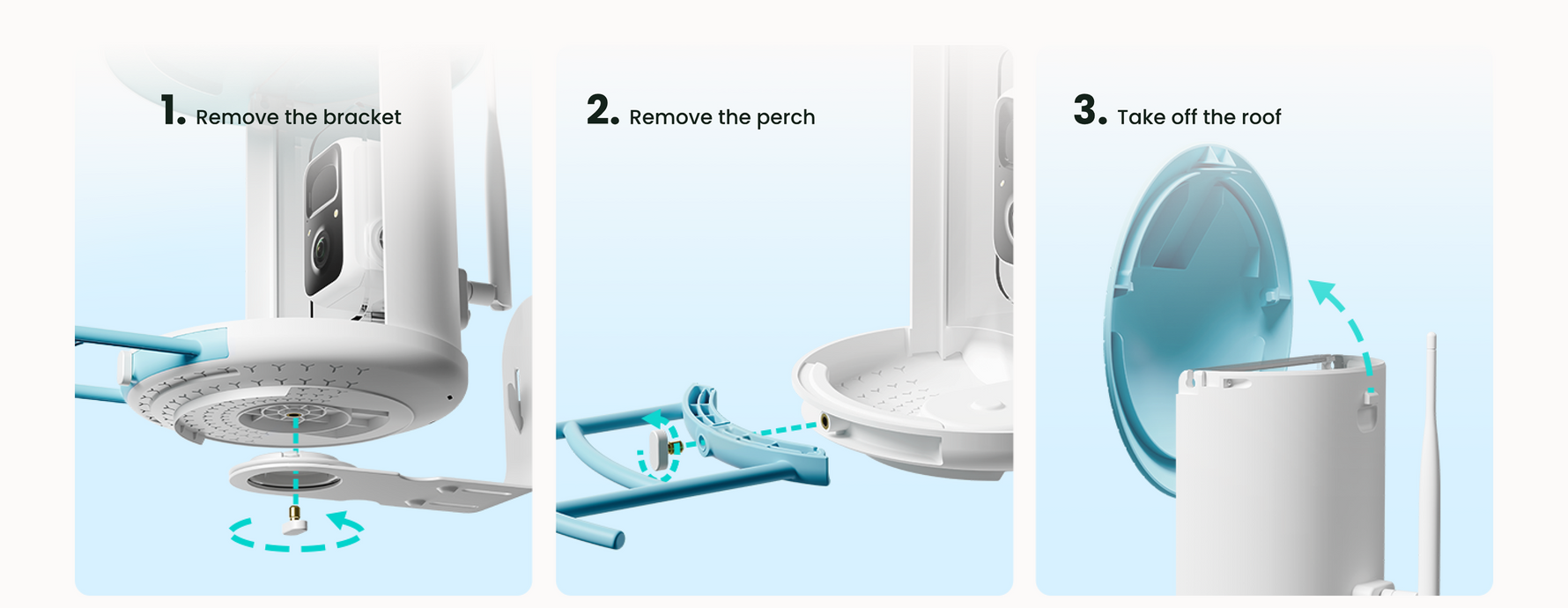 1. Remove the bracket

2. Remove the perch

3. Take off the roof